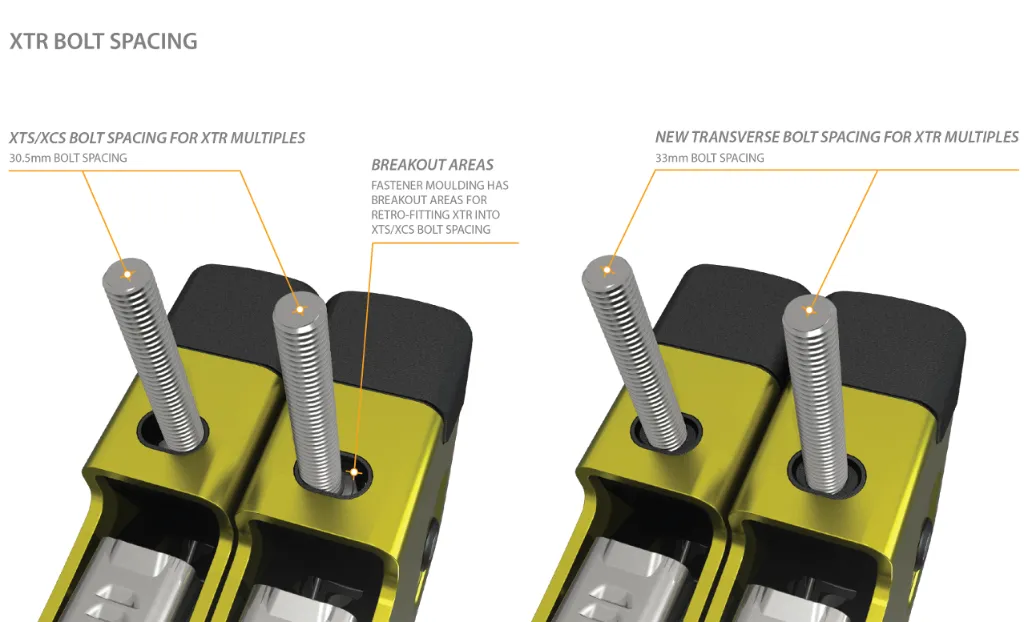 XTR BOLT SPACING

XTS/XCS BOLT SPACING FOR XTR MULTIPLES
30.5mm BOLT SPACING

BREAKOUT AREAS
FASTENER MOULDING HAS BREAKOUT AREAS FOR RETRO-FITTING XTR INTO XTS/XCS BOLT SPACING

NEW TRANSVERSE BOLT SPACING FOR XTR MULTIPLES
33mm BOLT SPACING