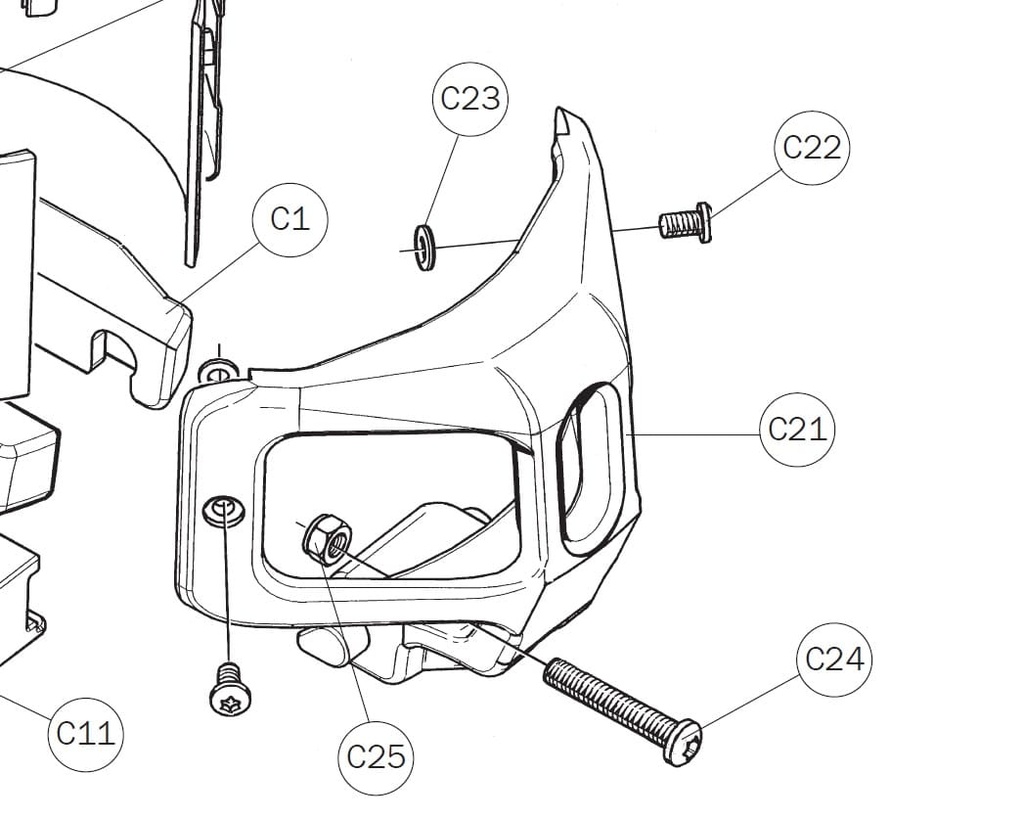 C23
C22
C1
C21
C24
C11
C25