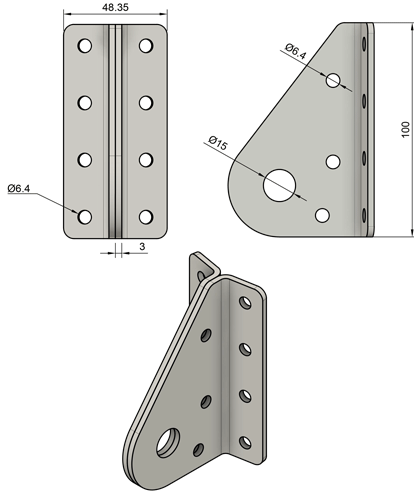 48.35

Ø6.4

3

Ø6.4

Ø15

100